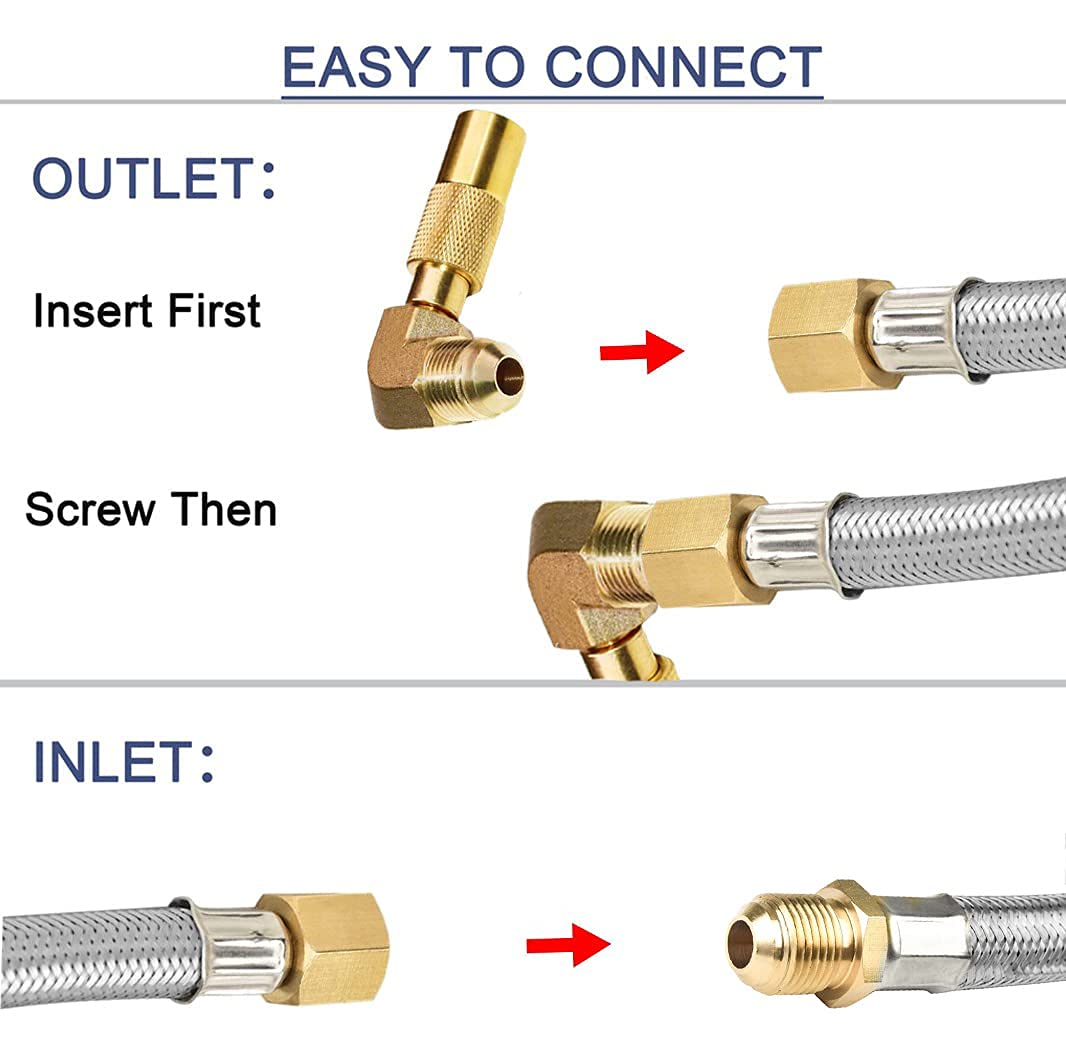 EASY TO CONNECT

OUTLET:

Insert First

Screw Then

INLET: